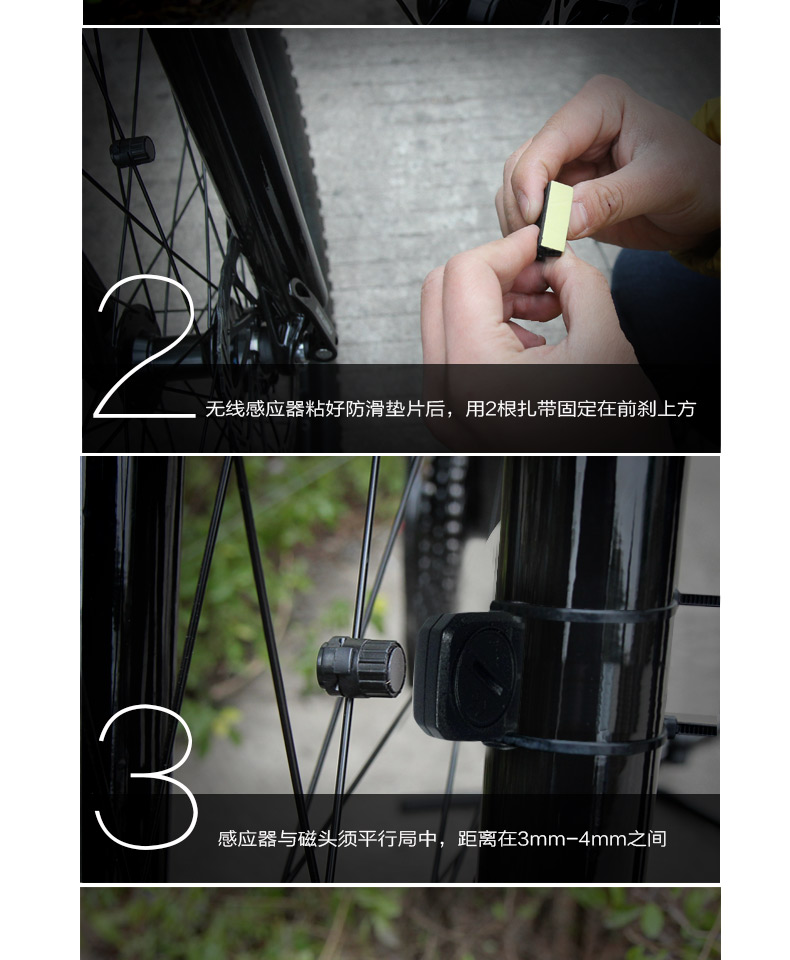 2 无线感应器粘好防滑垫片后，用2根扎带固定在前刹上方

3 感应器与磁头须平行局中，距离在3mm-4mm之间